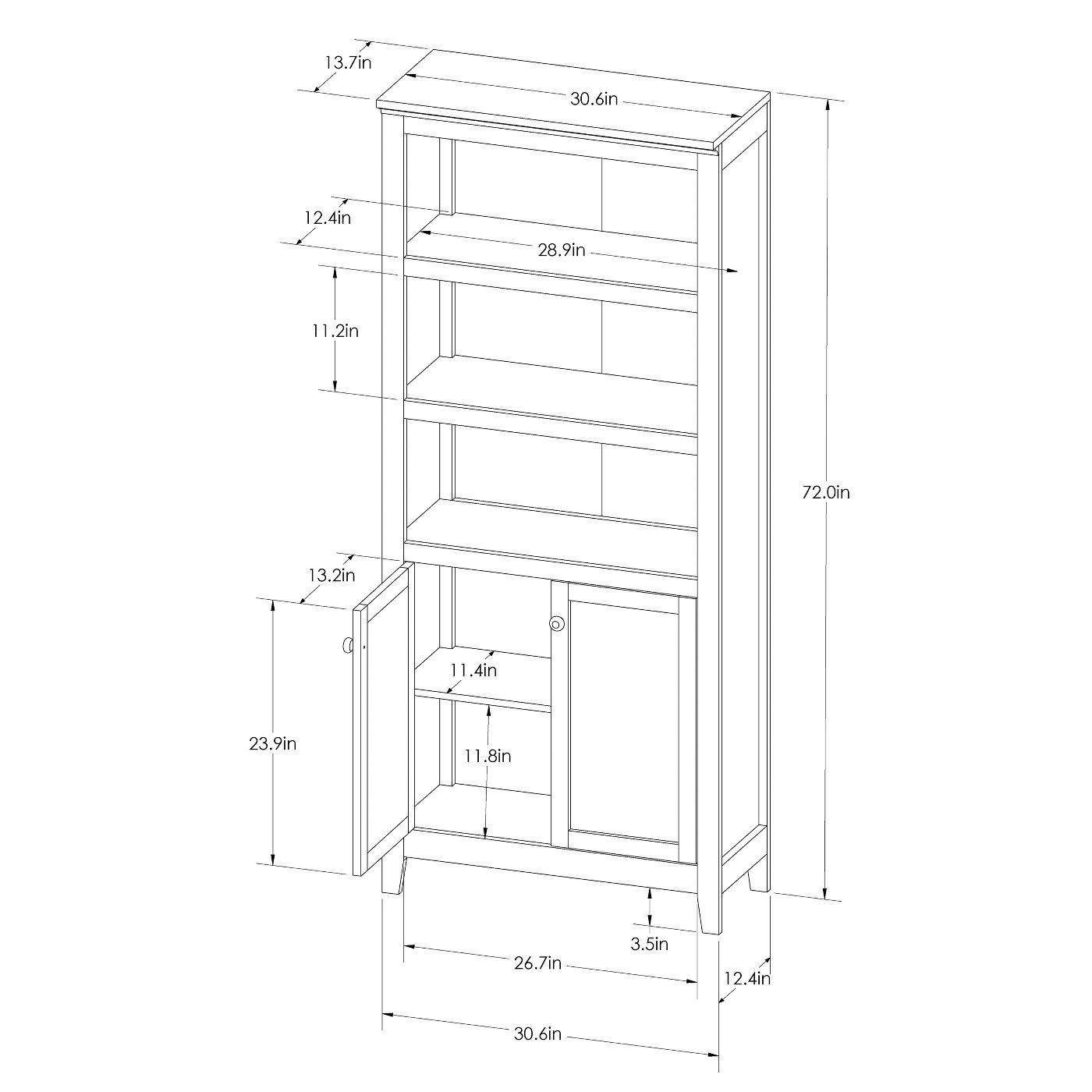 13.7in
30.6in
12.4in
28.9in
11.2in
72.0in
13.2in
11.4in
23.9in
11.8in
3.5in
26.7in
12.4in
30.6in