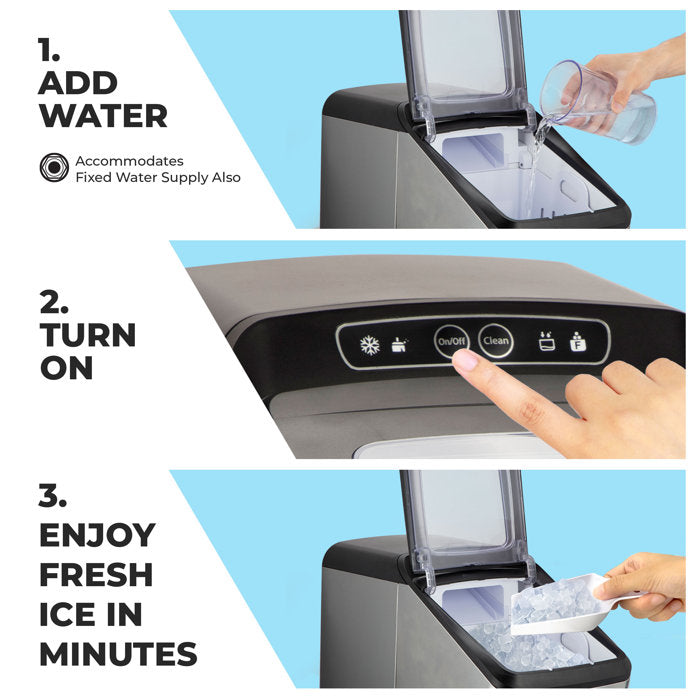 1.
ADD
WATER

Accommodates
Fixed Water Supply Also

2.
TURN
ON

On/Off
Clean
F

3.
ENJOY
FRESH
ICE IN
MINUTES