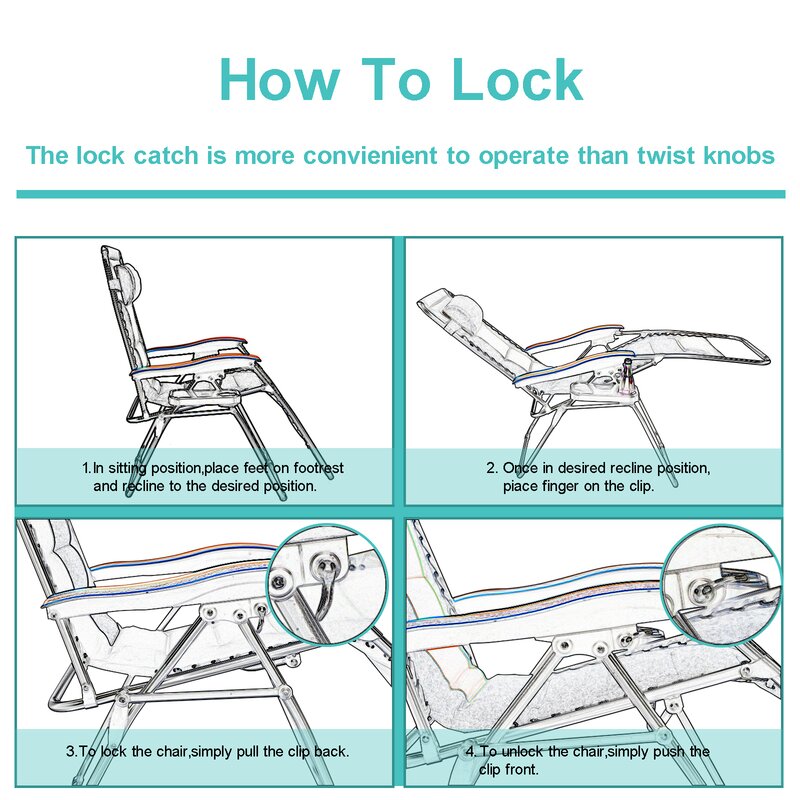 How To Lock

The lock catch is more convienient to operate than twist knobs

1.In sitting position,place feet on footrest and recline to the desired position.

2. Once in desired recline position, piace finger on the clip.

3.To lock the chair,simply pull the clip back.

4.To unlock the chair,simply push the clip front.