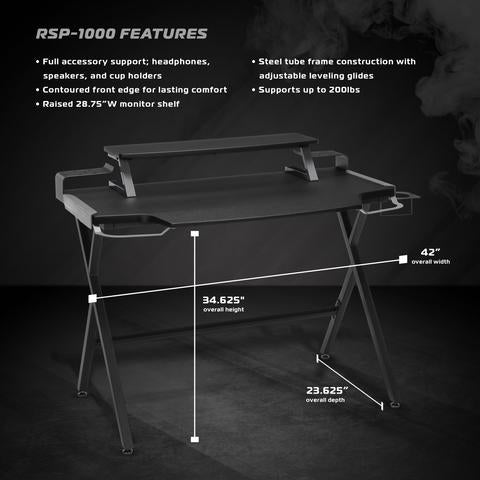 RSP-1000 FEATURES

• Full accessory support; headphones, speakers, and cup holders
• Contoured front edge for lasting comfort
• Raised 28.75"W monitor shelf

• Steel tube frame construction with adjustable leveling glides
• Supports up to 200lbs

42"
overall width

34.625"
overall height

23.625"
overall depth