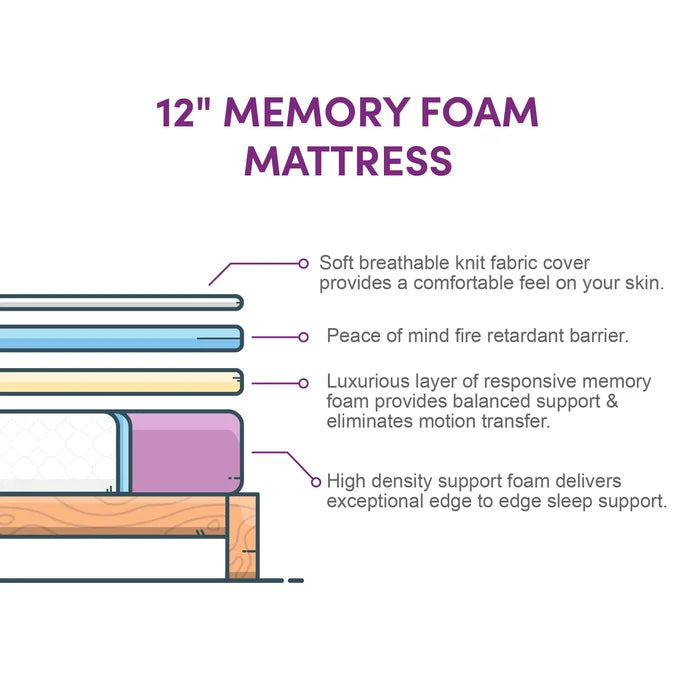 12" MEMORY FOAM MATTRESS

Soft breathable knit fabric cover provides a comfortable feel on your skin.

Peace of mind fire retardant barrier.

Luxurious layer of responsive memory foam provides balanced support & eliminates motion transfer.

High density support foam delivers exceptional edge to edge sleep support.