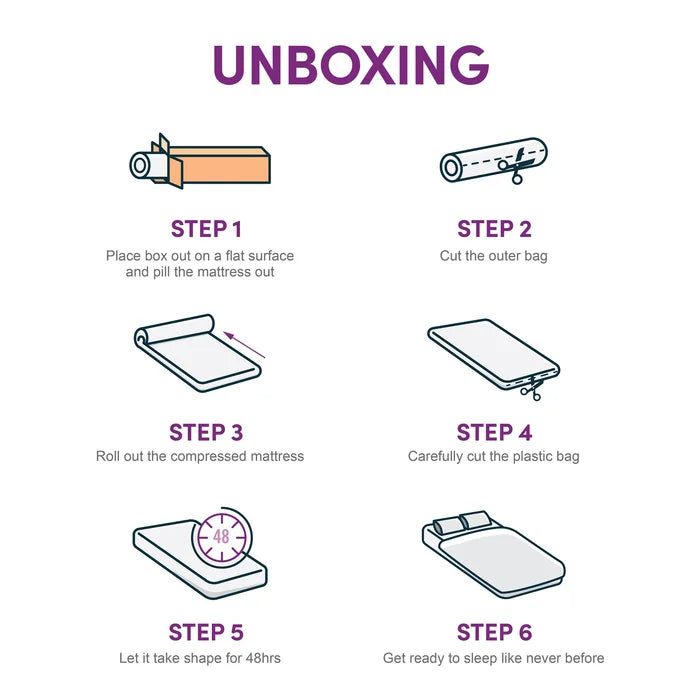 UNBOXING

STEP 1
Place box out on a flat surface and pill the mattress out

STEP 2
Cut the outer bag

STEP 3
Roll out the compressed mattress

STEP 4
Carefully cut the plastic bag

48

STEP 5
Let it take shape for 48hrs

STEP 6
Get ready to sleep like never before